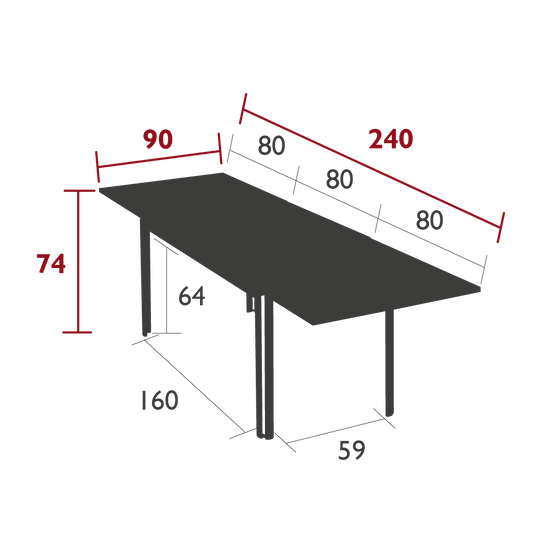 90
240
80
80
80
74
64
160
59