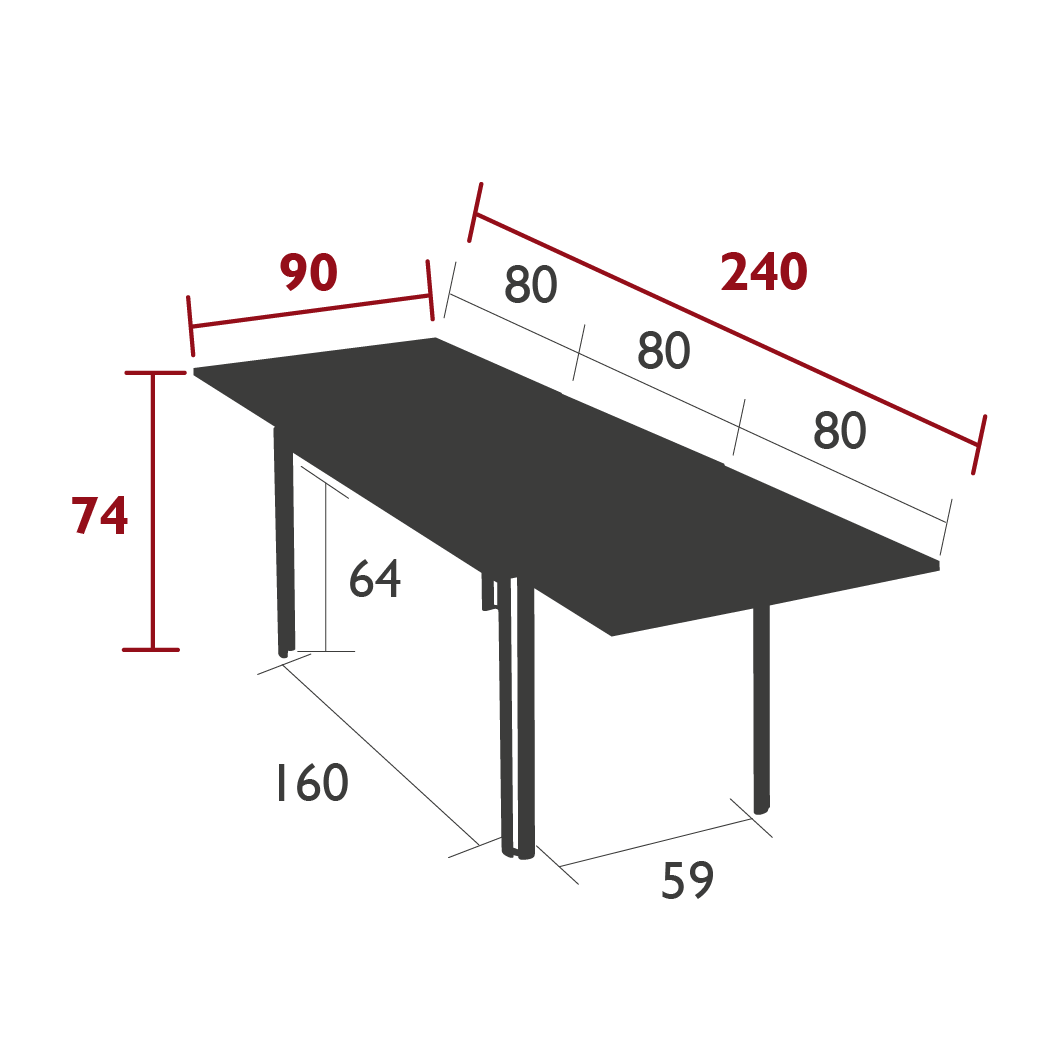 90
240
80
80
80
74
64
160
59