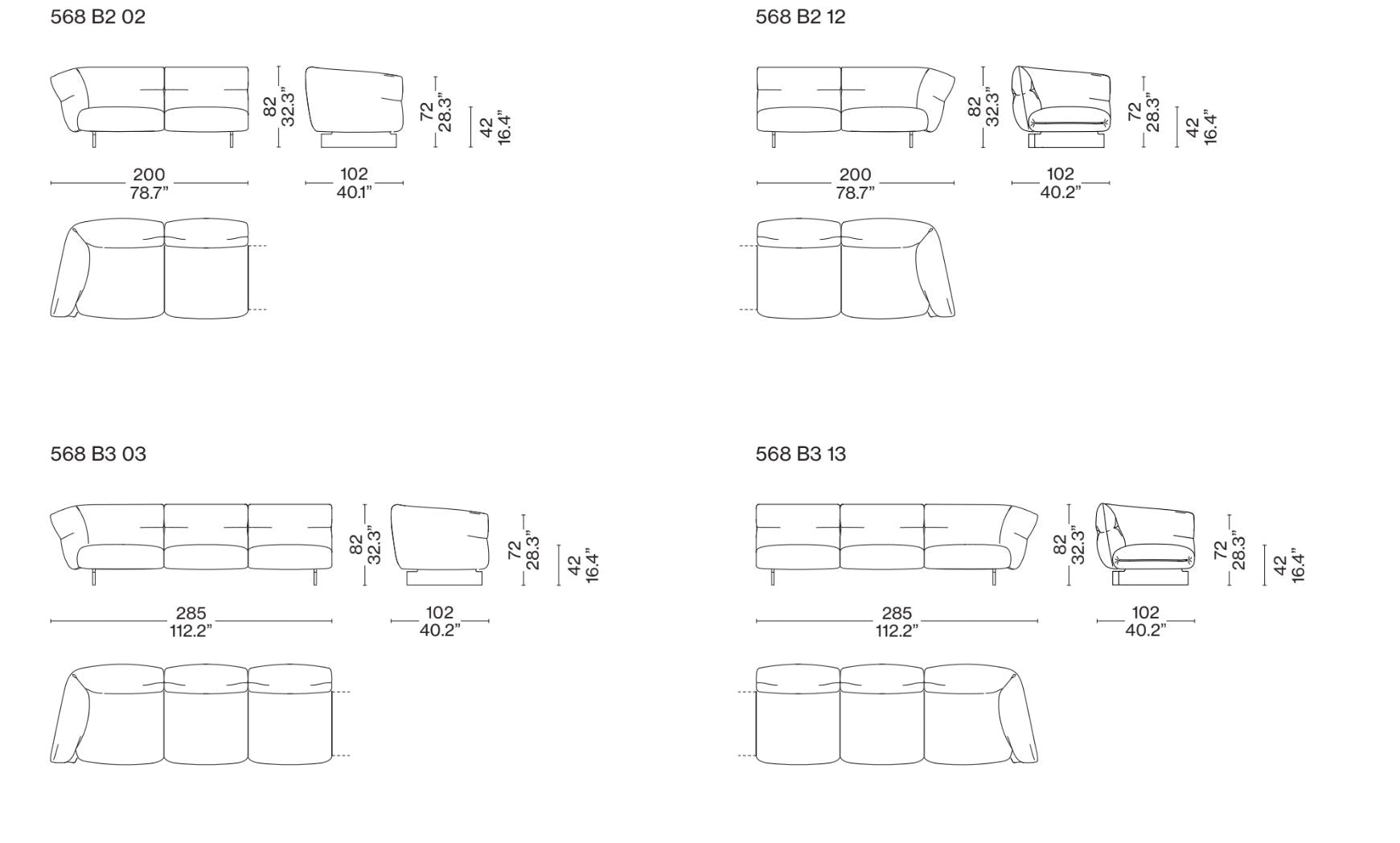 568 B2 02

82
32.3"

72
28.3"

42
16.4"

200
78.7"

102
40.1"

568 B2 12

82
32.3"

72
28.3"

42
16.4"

200
78.7"

102
40.2"

568 B3 03

82
32.3"

72
28.3"

42
16.4"

285
112.2"

102
40.2"

568 B3 13

82
32.3"

72
28.3"

42
16.4"

285
112.2"

102
40.2"