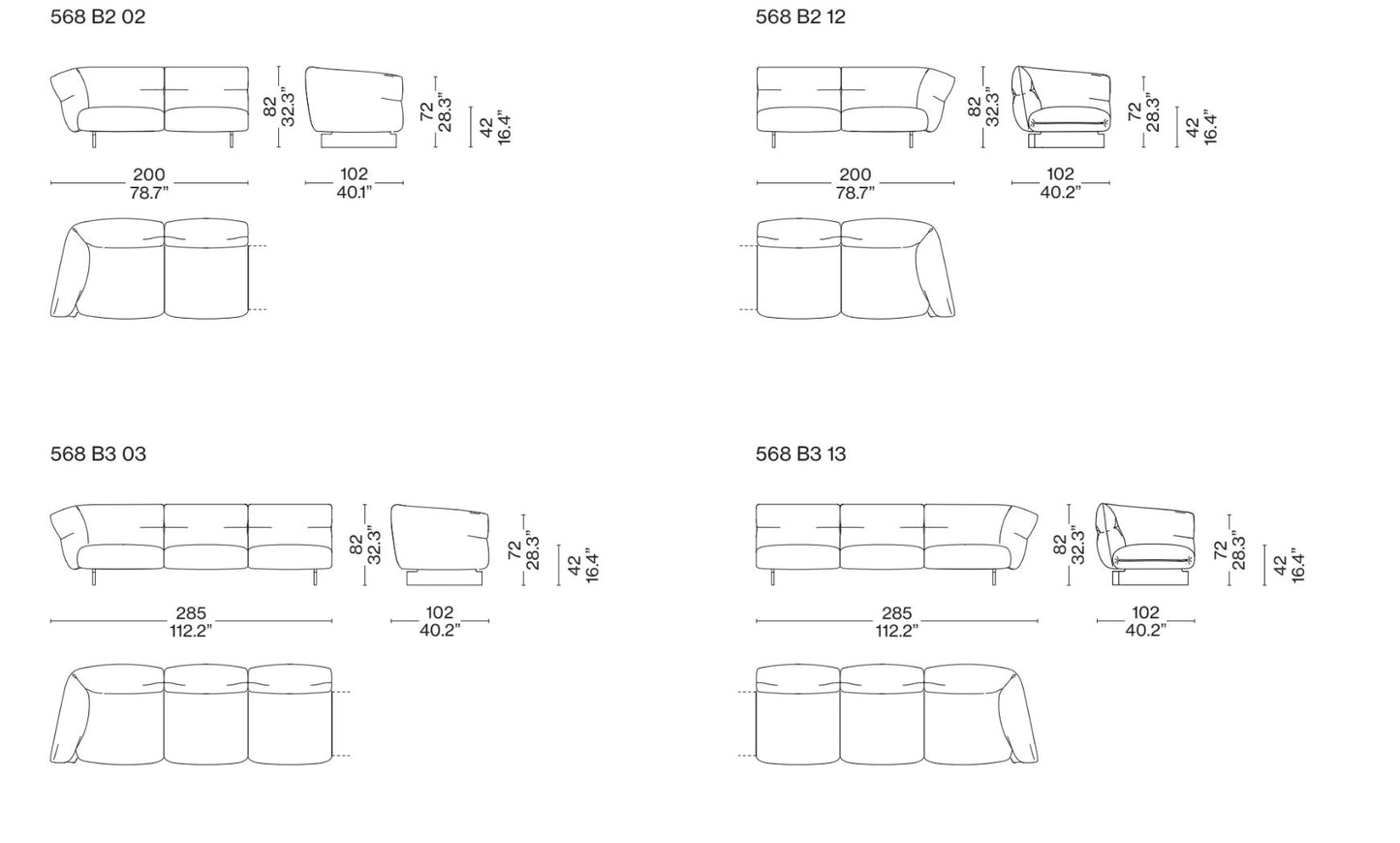 568 B2 02

82
32.3"

72
28.3"

42
16.4"

200
78.7"

102
40.1"

568 B2 12

82
32.3"

72
28.3"

42
16.4"

200
78.7"

102
40.2"

568 B3 03

82
32.3"

72
28.3"

42
16.4"

285
112.2"

102
40.2"

568 B3 13

82
32.3"

72
28.3"

42
16.4"

285
112.2"

102
40.2"