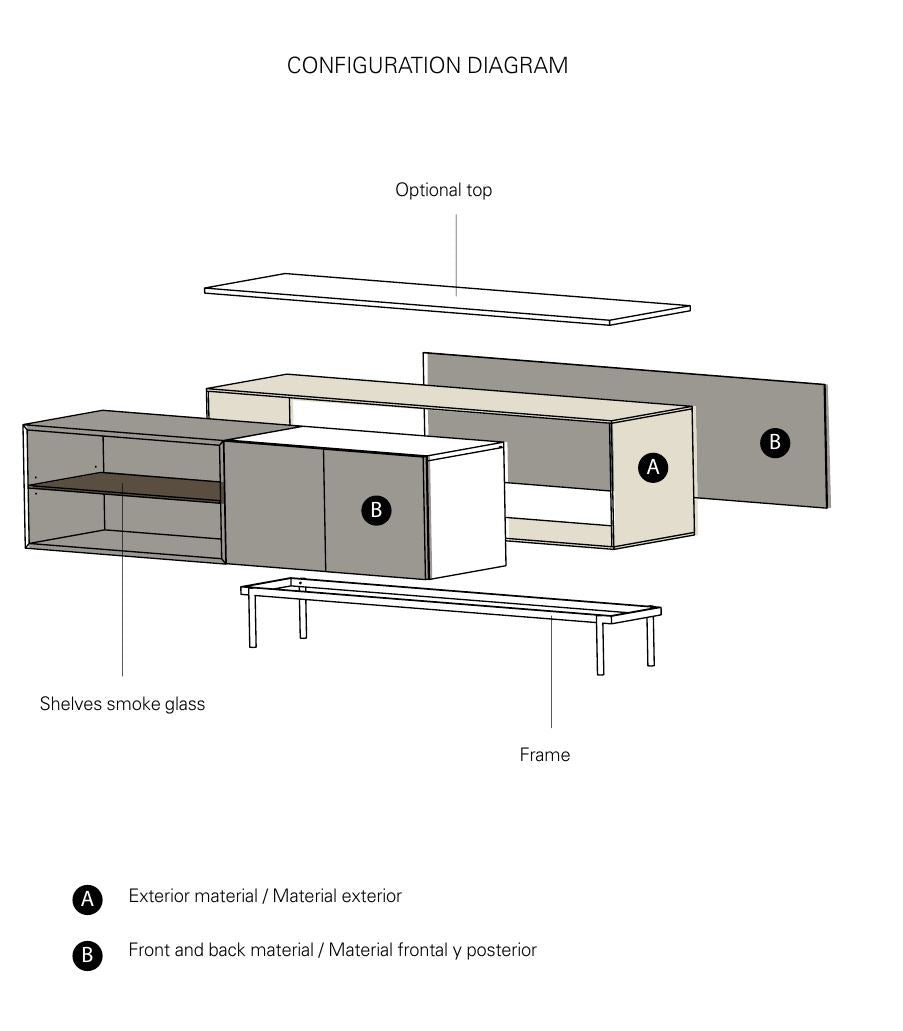 CONFIGURATION DIAGRAM

Optional top

B

A

B

Shelves smoke glass

Frame

A Exterior material / Material exterior

B Front and back material / Material frontal y posterior