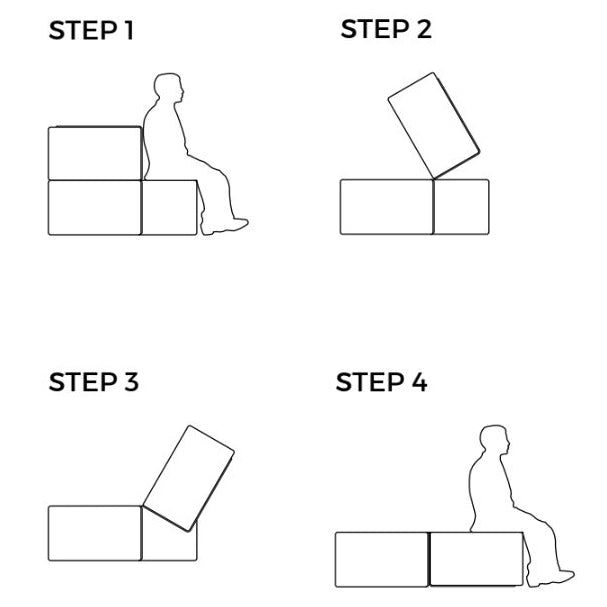 STEP 1

STEP 2

STEP 3

STEP 4